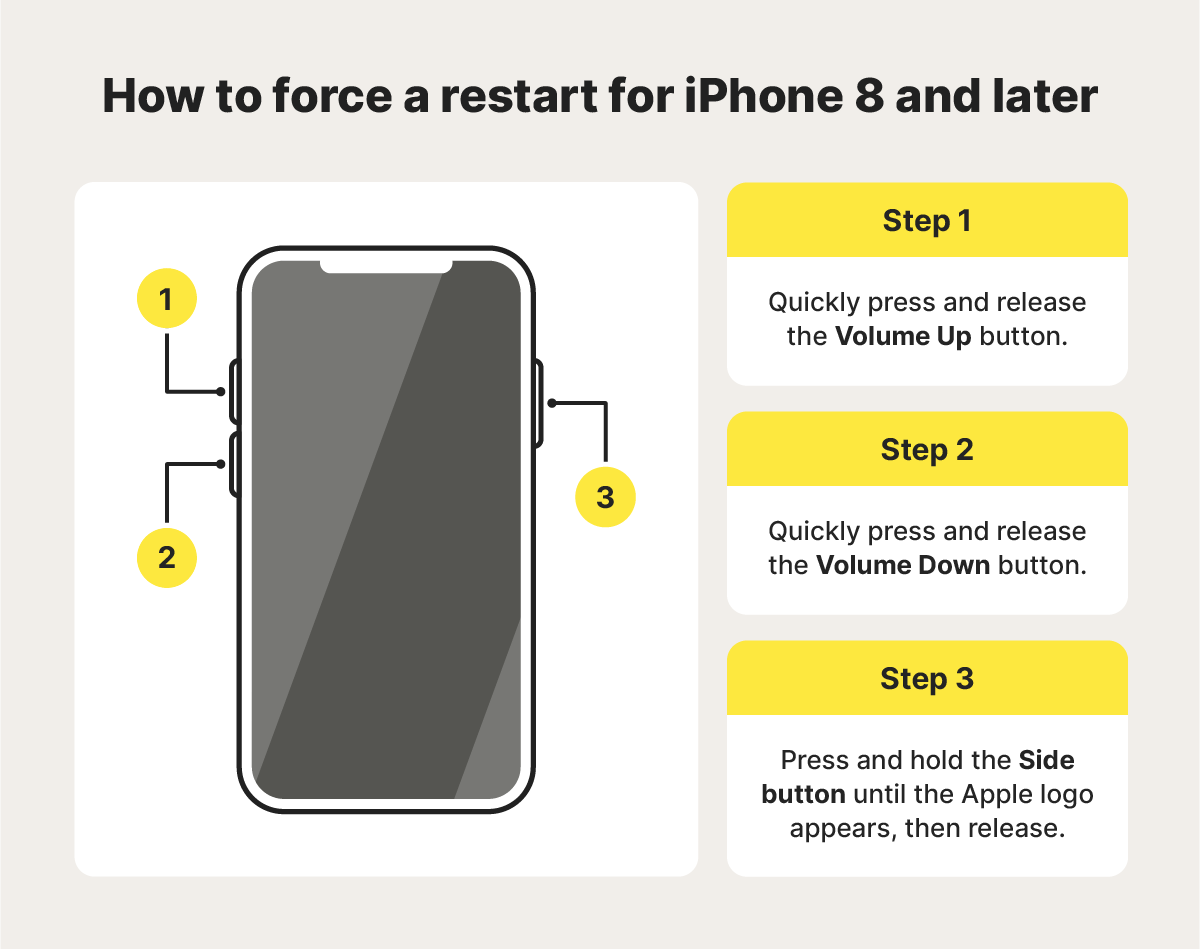 How to force a restart for iPhone 8 and later

1

2

3

Step 1

Quickly press and release the Volume Up button.

Step 2

Quickly press and release the Volume Down button.

Step 3

Press and hold the Side button until the Apple logo appears, then release.